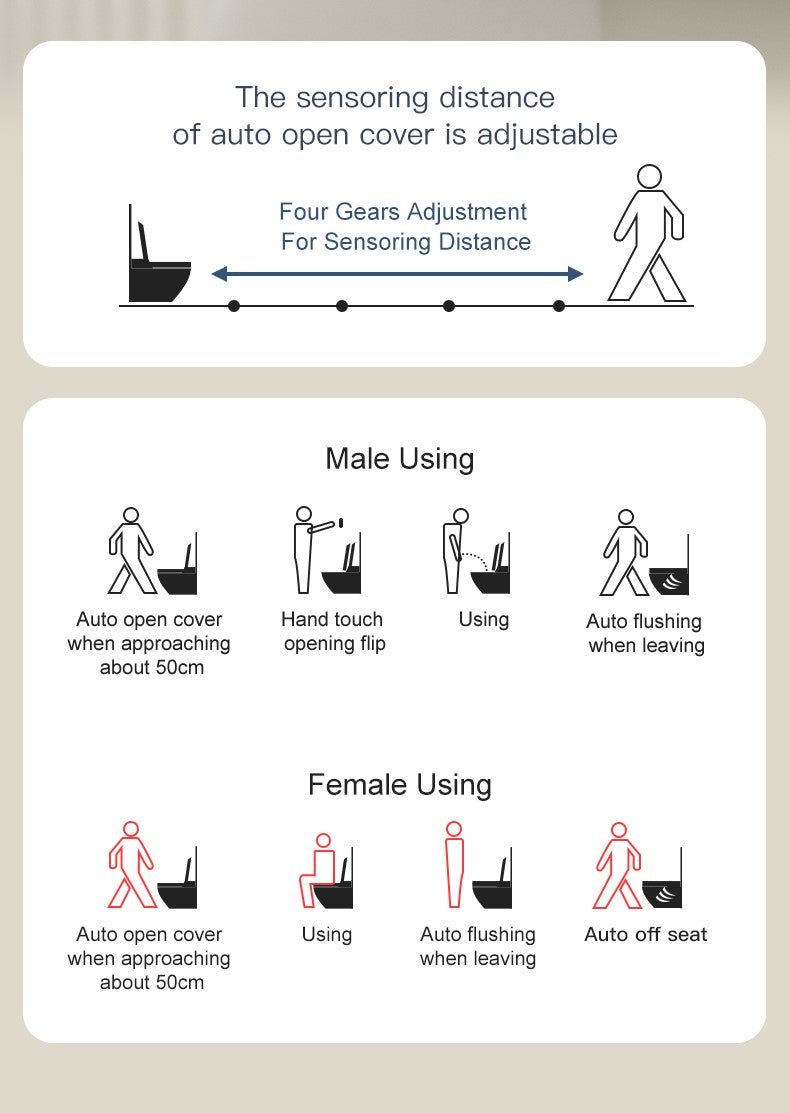 The sensoring distance
of auto open cover is adjustable

Four Gears Adjustment
For Sensoring Distance

Male Using

Auto open cover when approaching about 50cm

Hand touch opening flip

Using

Auto flushing when leaving

Female Using

Auto open cover when approaching about 50cm

Using

Auto flushing when leaving

Auto off seat