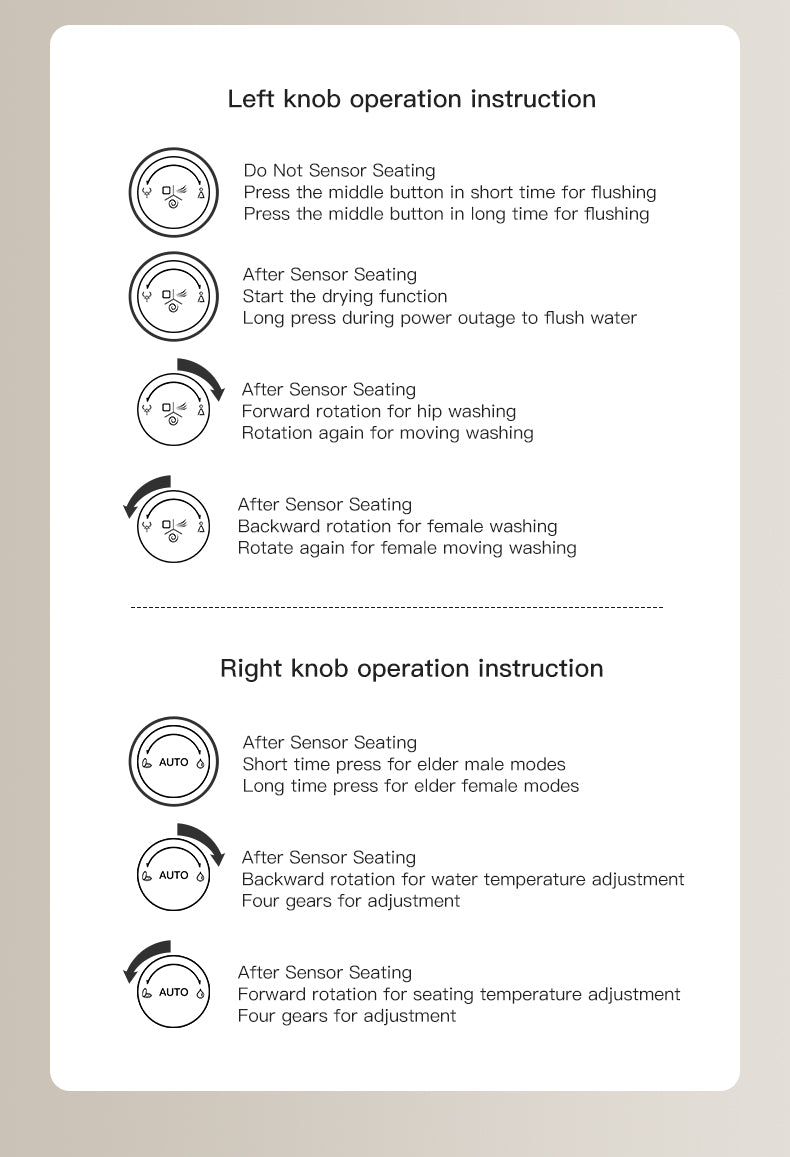 Left knob operation instruction

Do Not Sensor Seating
Press the middle button in short time for flushing
Press the middle button in long time for flushing

After Sensor Seating
Start the drying function
Long press during power outage to flush water

After Sensor Seating
Forward rotation for hip washing
Rotation again for moving washing

After Sensor Seating
Backward rotation for female washing
Rotate again for female moving washing

Right knob operation instruction

AUTO

After Sensor Seating
Short time press for elder male modes
Long time press for elder female modes

AUTO

After Sensor Seating
Backward rotation for water temperature adjustment
Four gears for adjustment

AUTO

After Sensor Seating
Forward rotation for seating temperature adjustment
Four gears for adjustment