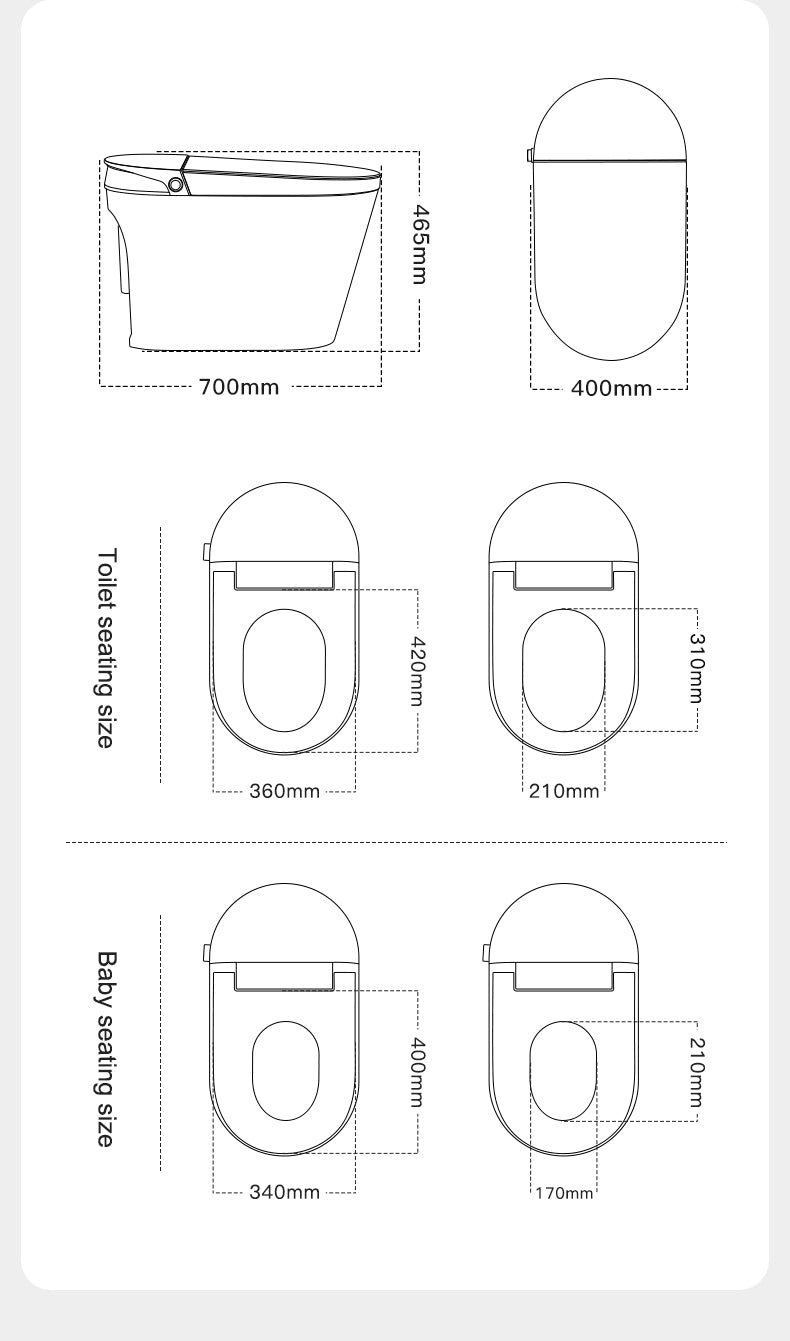 465mm
700mm
400mm

Toilet seating size
420mm
360mm
310mm
210mm

Baby seating size
400mm
340mm
210mm
170mm