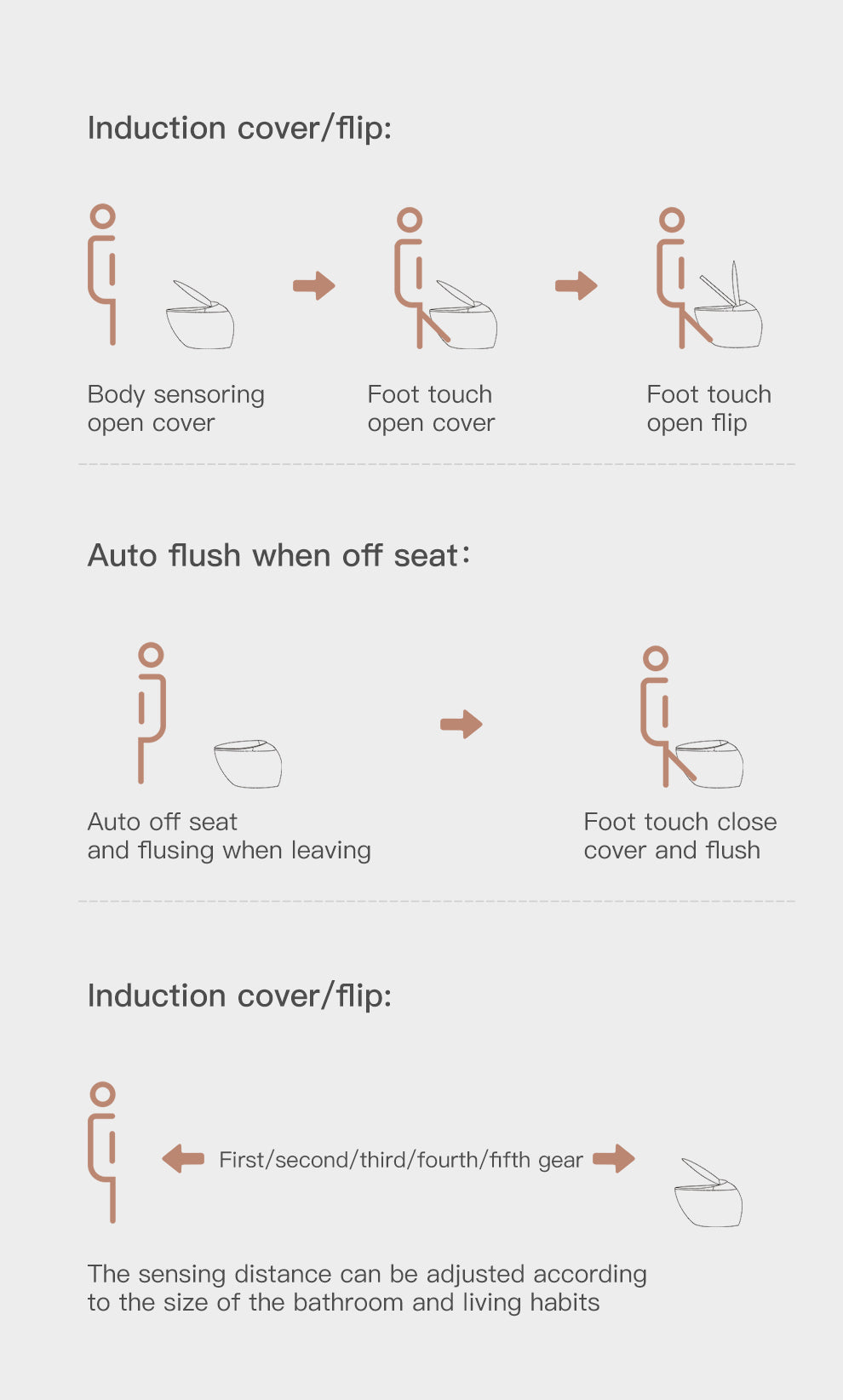 Induction cover/flip:

Body sensoring
open cover

Foot touch
open cover

Foot touch
open flip

Auto flush when off seat:

Auto off seat
and flusing when leaving

Foot touch close
cover and flush

Induction cover/flip:

First/second/third/fourth/fifth gear

The sensing distance can be adjusted according to the size of the bathroom and living habits