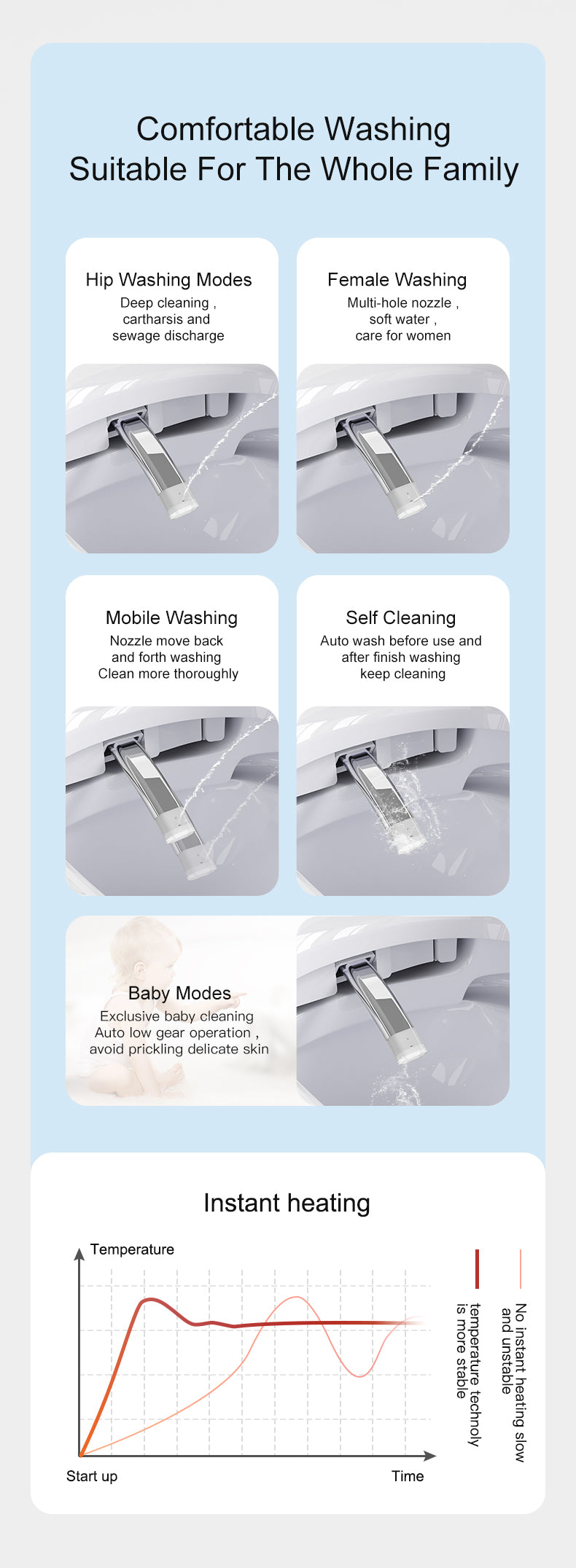 Comfortable Washing
Suitable For The Whole Family

Hip Washing Modes
Deep cleaning , cartharsis and sewage discharge

Female Washing
Multi-hole nozzle , soft water , care for women

Mobile Washing
Nozzle move back and forth washing Clean more thoroughly

Self Cleaning
Auto wash before use and after finish washing keep cleaning

Baby Modes
Exclusive baby cleaning Auto low gear operation , avoid prickling delicate skin

Instant heating

Temperature

Start up

Time

temperature technoly is more stable

No instant heating slow and unstable