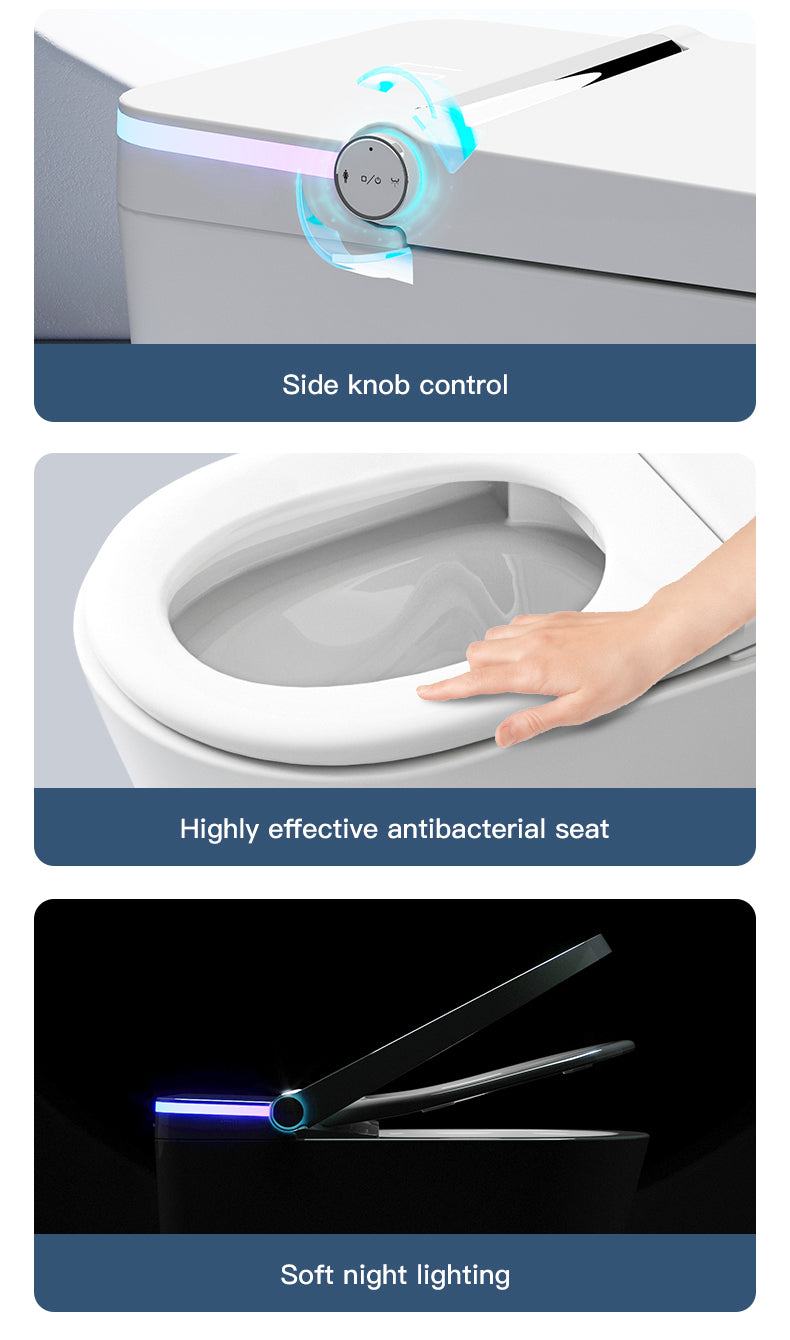 Side knob control

Highly effective antibacterial seat

Soft night lighting