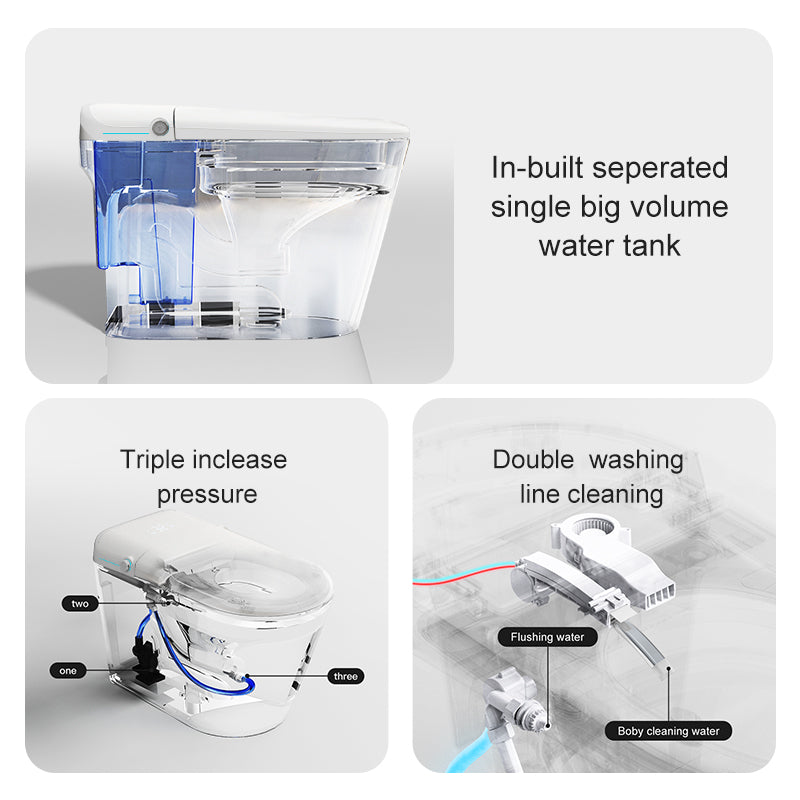 In-built seperated single big volume water tank

Triple inclease pressure

two

one

three

Double washing line cleaning

Flushing water

Boby cleaning water