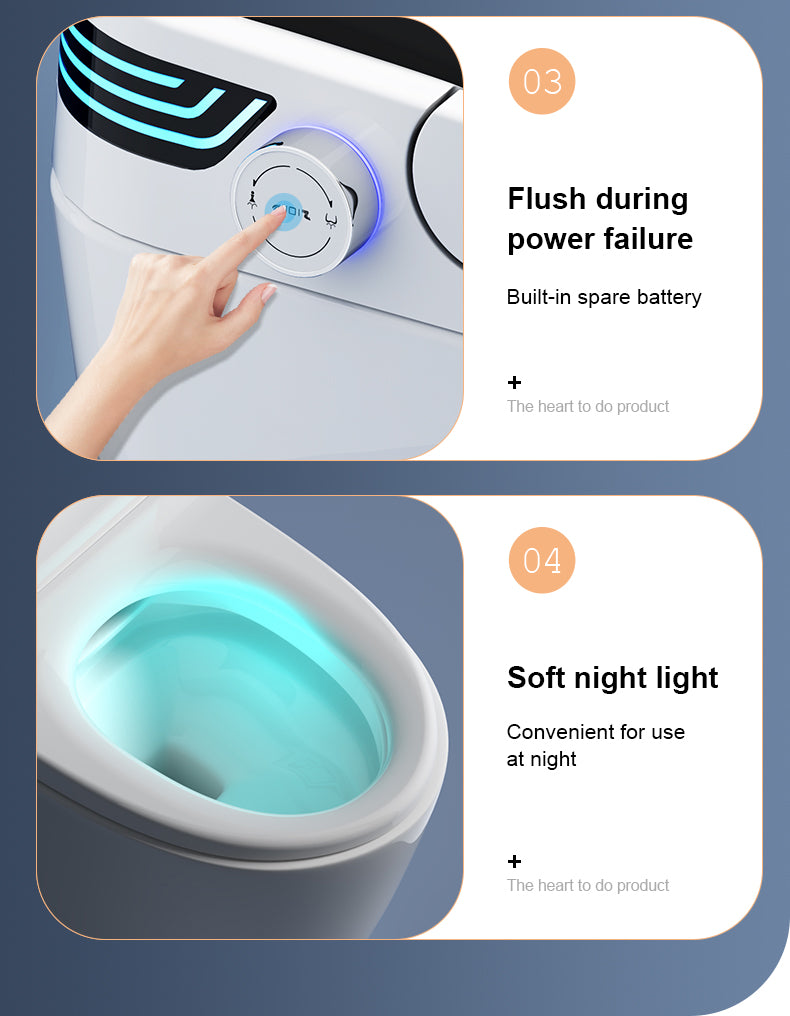 03

Flush during power failure

Built-in spare battery

+
The heart to do product

04

Soft night light

Convenient for use at night

+
The heart to do product